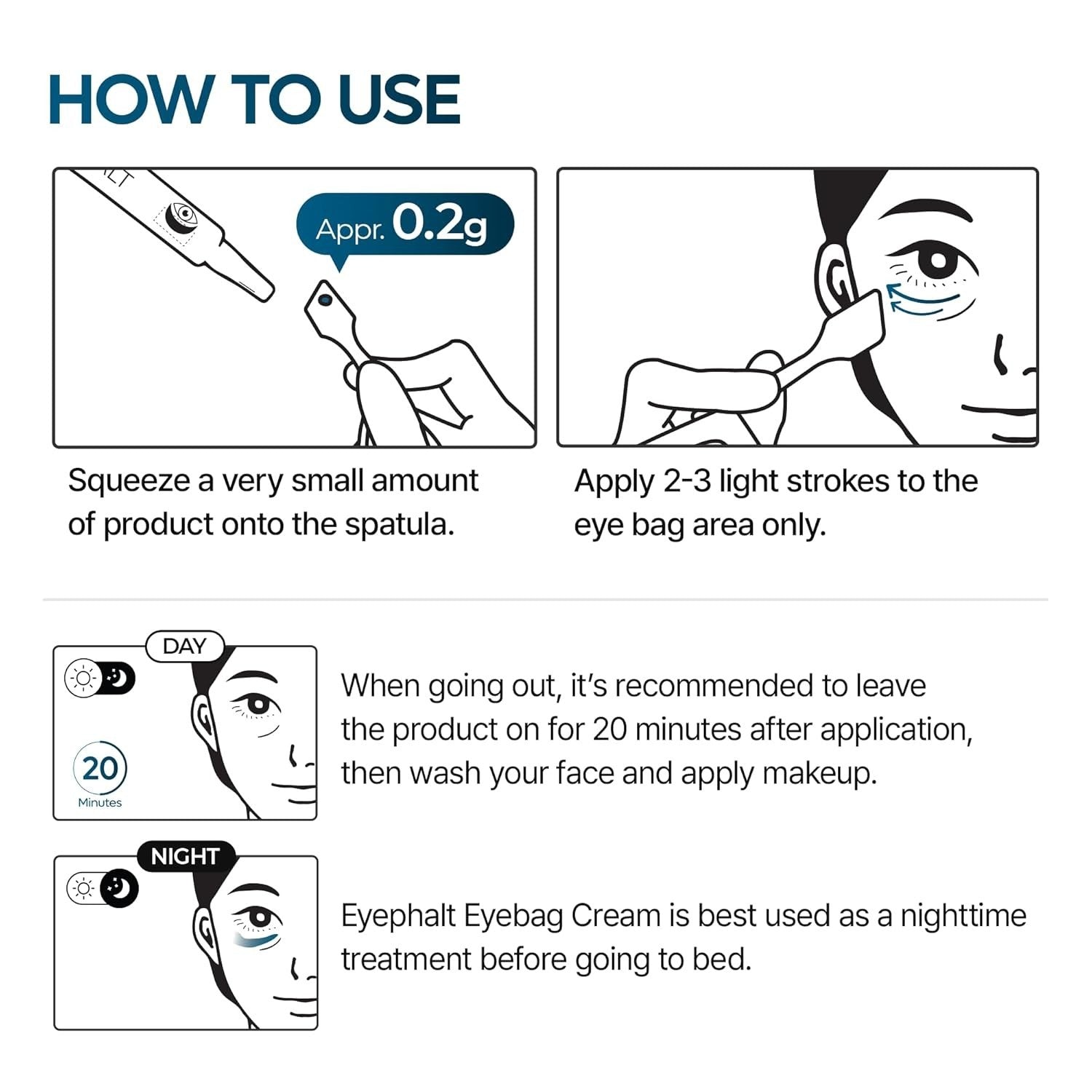 HOW TO USE

Appr. 0.2g

Squeeze a very small amount of product onto the spatula.

Apply 2-3 light strokes to the eye bag area only.

DAY

20
Minutes

When going out, it's recommended to leave the product on for 20 minutes after application, then wash your face and apply makeup.

NIGHT

Eyephalt Eyebag Cream is best used as a nighttime treatment before going to bed.